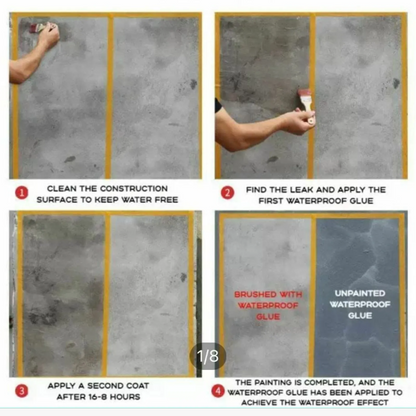 1 CLEAN THE CONSTRUCTION SURFACE TO KEEP WATER FREE

2 FIND THE LEAK AND APPLY THE FIRST WATERPROOF GLUE

BRUSHED WITH WATERPROOF GLUE

UNPAINTED WATERPROOF GLUE

1/8

3 APPLY A SECOND COAT AFTER 16-8 HOURS

4 THE PAINTING IS COMPLETED, AND THE WATERPROOF GLUE HAS BEEN APPLIED TO ACHIEVE THE WATERPROOF EFFECT